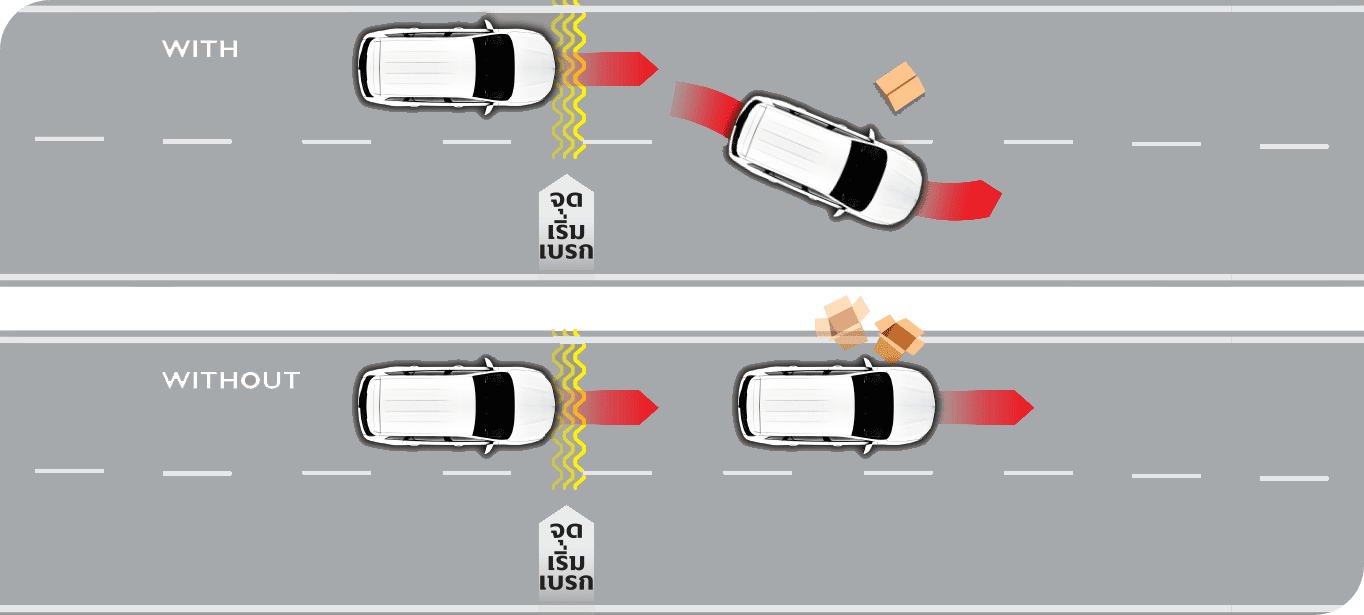 WITH

จุด
เริ่ม
เบรก

WITHOUT

จุด
เริ่ม
เบรก